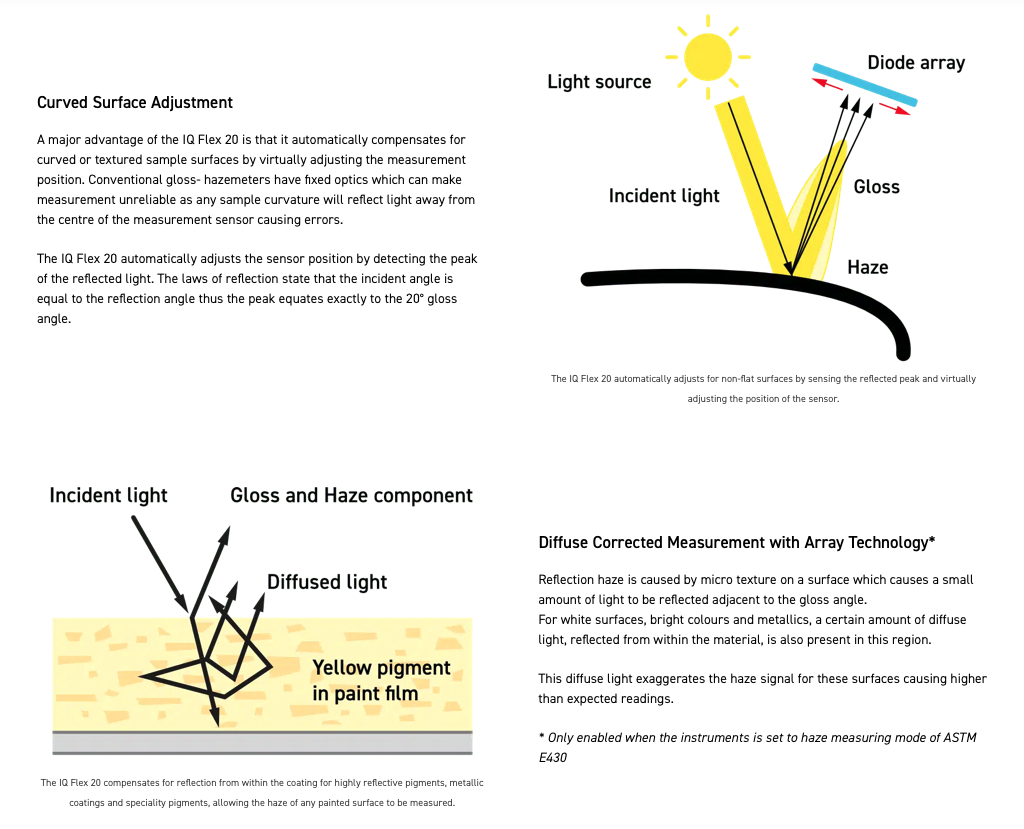 Curved Surface Adjustment

A major advantage of the IQ Flex 20 is that it automatically compensates for curved or textured sample surfaces by virtually adjusting the measurement position. Conventional gloss- hazemeters have fixed optics which can make measurement unreliable as any sample curvature will reflect light away from the centre of the measurement sensor causing errors.

The IQ Flex 20 automatically adjusts the sensor position by detecting the peak of the reflected light. The laws of reflection state that the incident angle is equal to the reflection angle thus the peak equates exactly to the 20° gloss angle.

Light source

Diode array

Incident light

Gloss

Haze

The IQ Flex 20 automatically adjusts for non-flat surfaces by sensing the reflected peak and virtually adjusting the position of the sensor.

Incident light

Gloss and Haze component

Diffused light

Yellow pigment in paint film

The IQ Flex 20 compensates for reflection from within the coating for highly reflective pigments, metallic coatings and speciality pigments, allowing the haze of any painted surface to be measured.

Diffuse Corrected Measurement with Array Technology*

Reflection haze is caused by micro texture on a surface which causes a small amount of light to be reflected adjacent to the gloss angle.
For white surfaces, bright colours and metallics, a certain amount of diffuse light, reflected from within the material, is also present in this region.

This diffuse light exaggerates the haze signal for these surfaces causing higher than expected readings.

* Only enabled when the instruments is set to haze measuring mode of ASTM E430