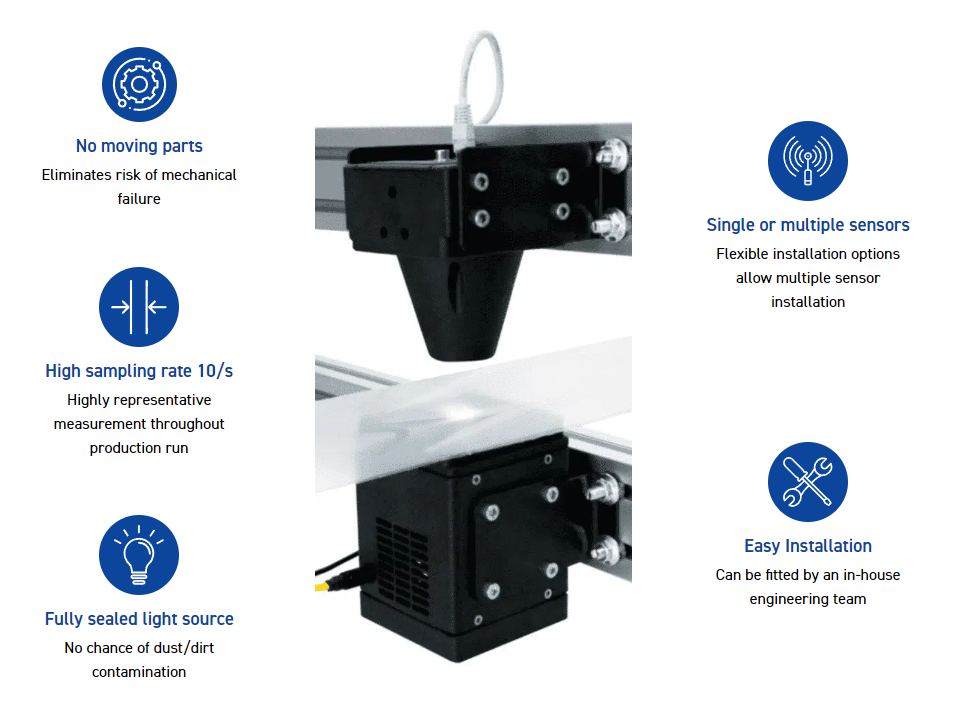 No moving parts
Eliminates risk of mechanical failure

High sampling rate 10/s
Highly representative measurement throughout production run

Fully sealed light source
No chance of dust/dirt contamination

Single or multiple sensors
Flexible installation options allow multiple sensor installation

Easy Installation
Can be fitted by an in-house engineering team